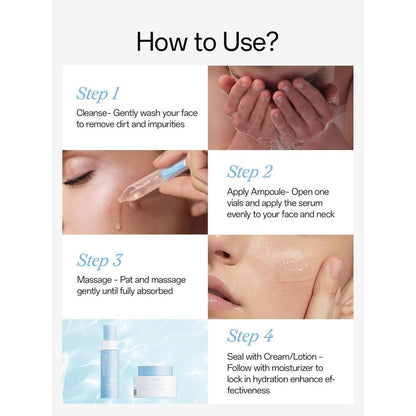 How to Use?

Step 1

Cleanse- Gently wash your face to remove dirt and impurities

Step 2

Apply Ampoule- Open one vials and apply the serum evenly to your face and neck

Step 3

Massage - Pat and massage gently until fully absorbed

Step 4

Seal with Cream/Lotion - Follow with moisturizer to lock in hydration enhance effectiveness