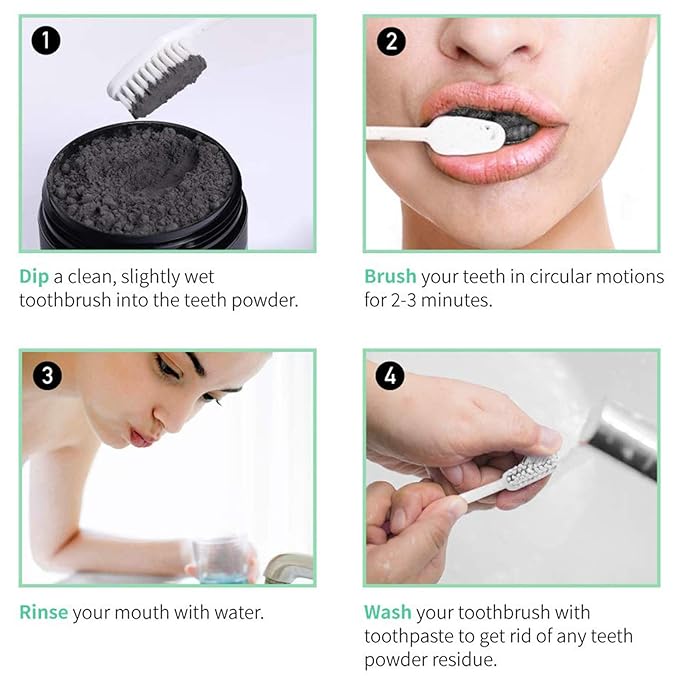 1

Dip a clean, slightly wet toothbrush into the teeth powder.

2

Brush your teeth in circular motions for 2-3 minutes.

3

Rinse your mouth with water.

4

Wash your toothbrush with toothpaste to get rid of any teeth powder residue.