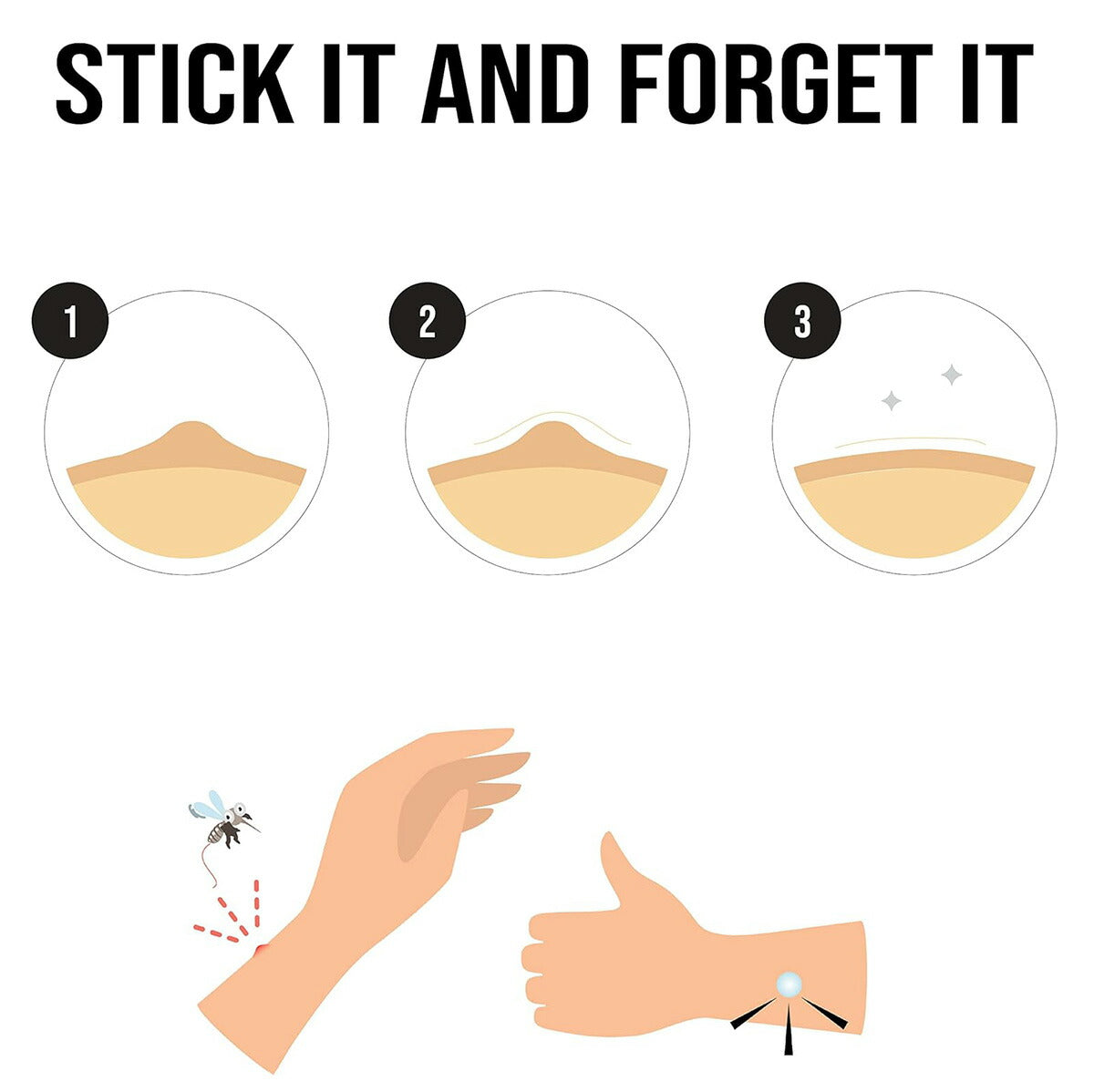 STICK IT AND FORGET IT

1

2

3