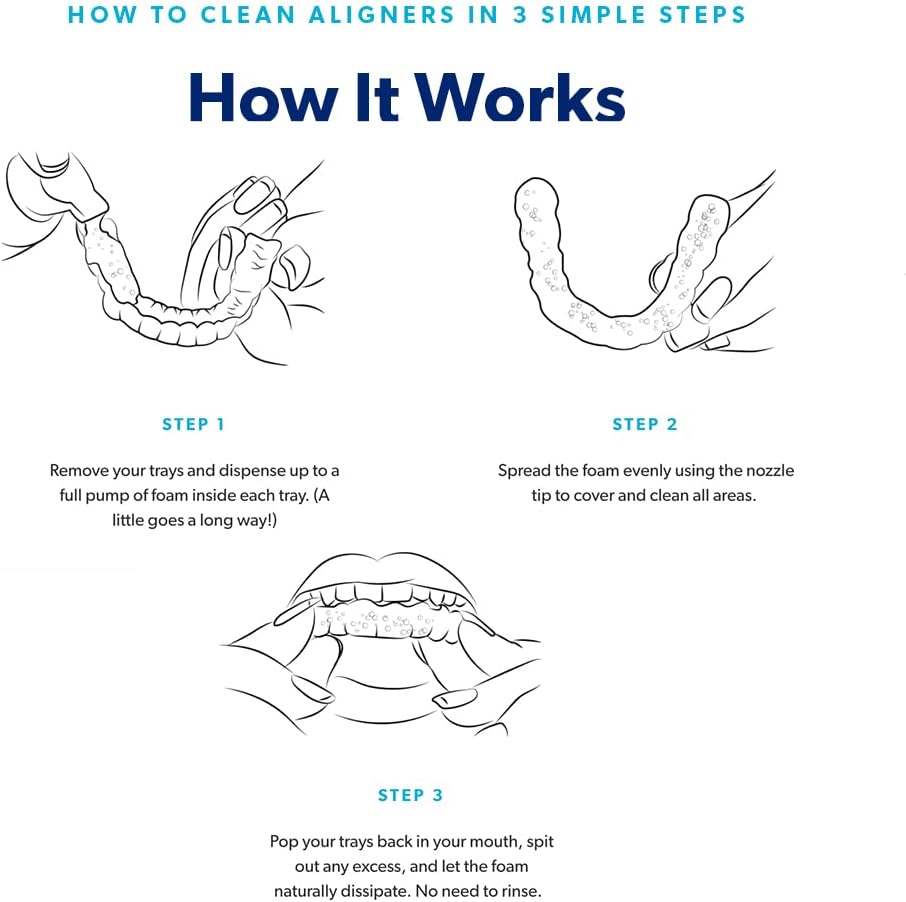 HOW TO CLEAN ALIGNERS IN 3 SIMPLE STEPS

How It Works

STEP 1

Remove your trays and dispense up to a full pump of foam inside each tray. (A little goes a long way!)

STEP 2

Spread the foam evenly using the nozzle tip to cover and clean all areas.

STEP 3

Pop your trays back in your mouth, spit out any excess, and let the foam naturally dissipate. No need to rinse.