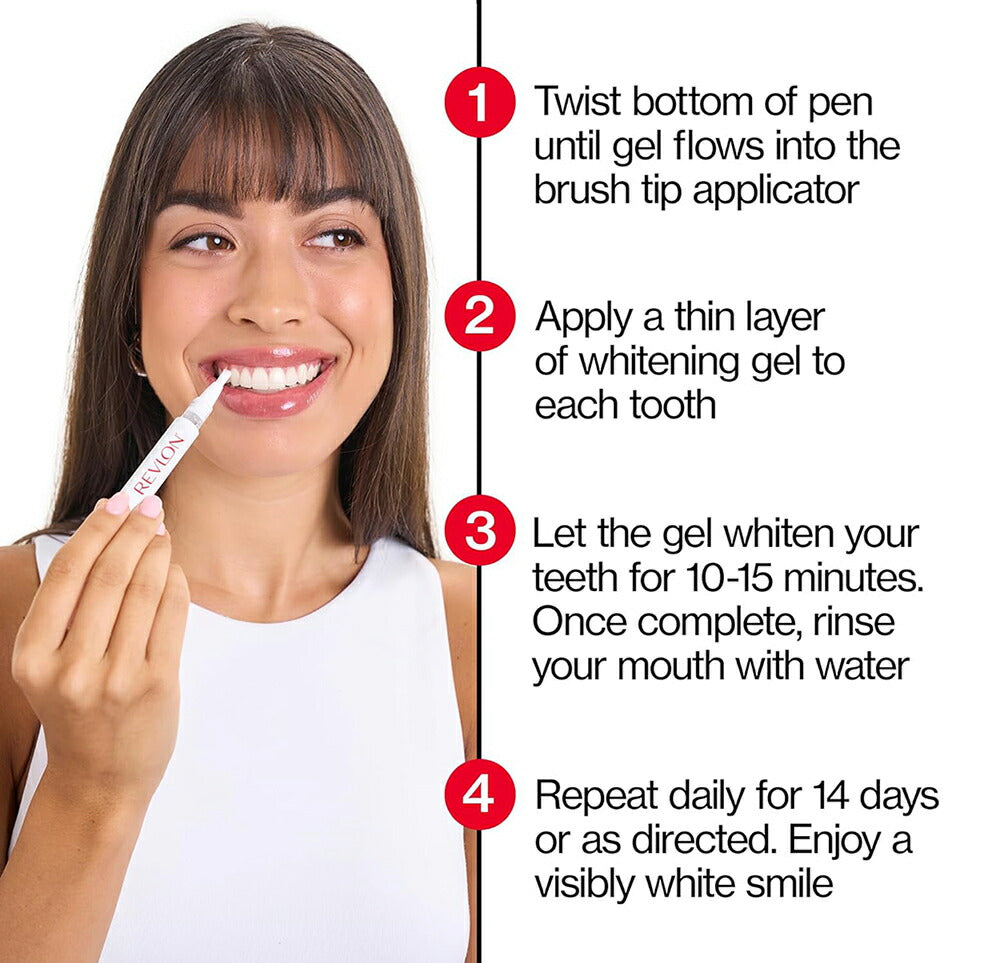 REVLON

1 Twist bottom of pen until gel flows into the brush tip applicator

2 Apply a thin layer of whitening gel to each tooth

3 Let the gel whiten your teeth for 10-15 minutes. Once complete, rinse your mouth with water

4 Repeat daily for 14 days or as directed. Enjoy a visibly white smile